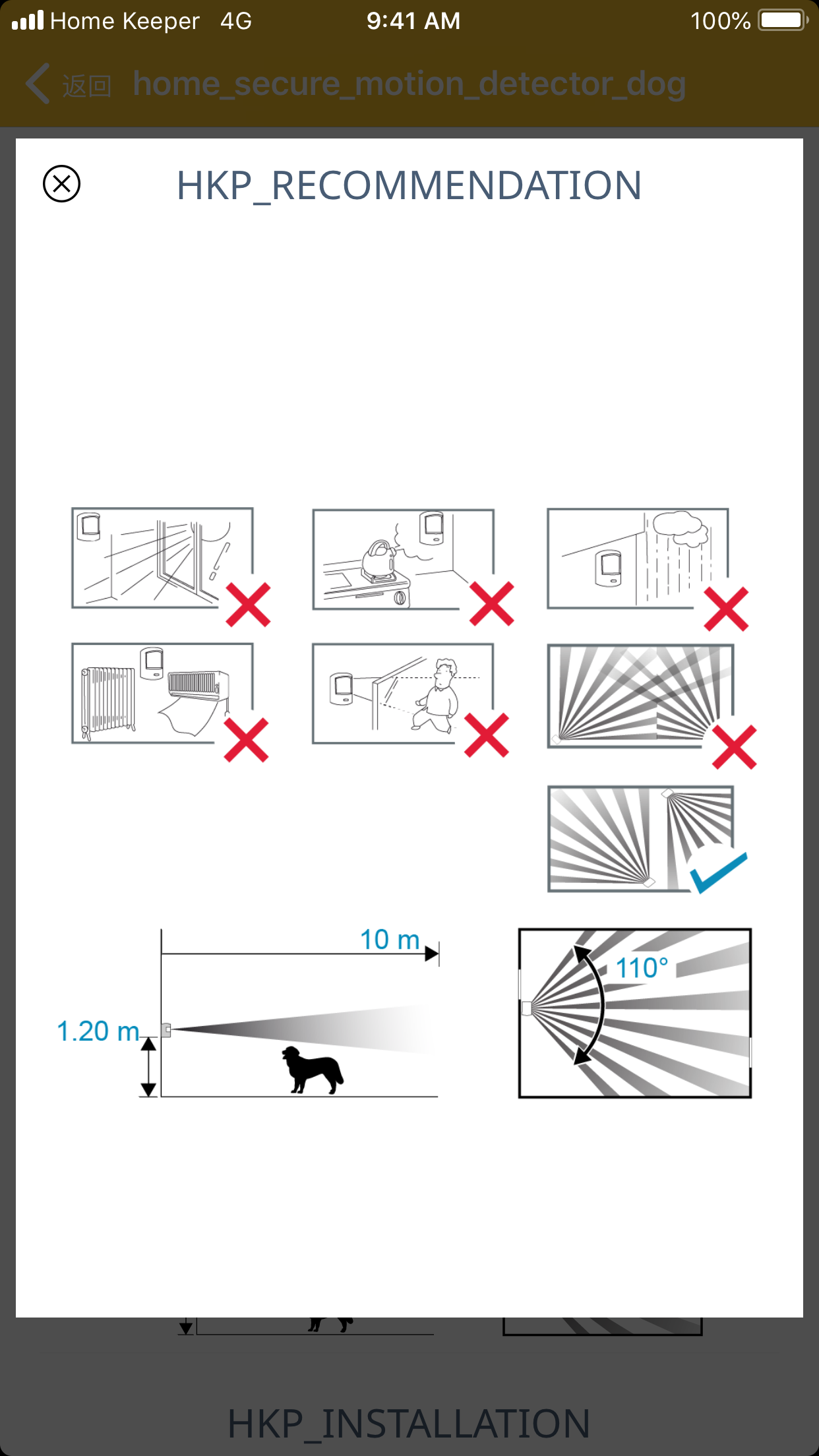 Home Keeper 4G 9:41 AM 100%

返回 home_secure_motion_detector_dog

HKP_RECOMMENDATION

10 m

1.20 m

110°

HKP_INSTALLATION